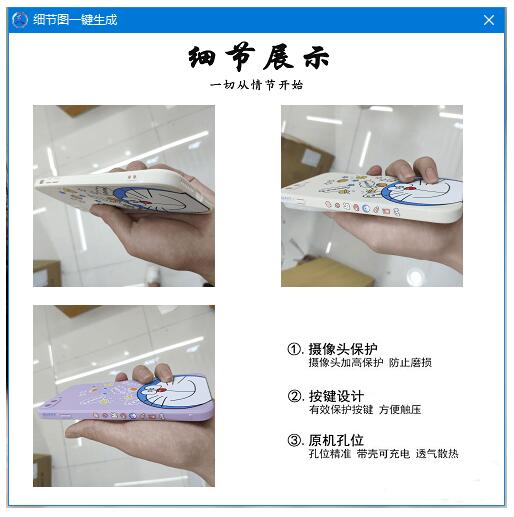 细节图一键生成

细节展示

一切从情节开始

①. 摄像头保护
摄像头加高保护 防止磨损

②. 按键设计
有效保护按键 方便触压

③. 原机孔位
孔位精准 带壳可充电 透气散热